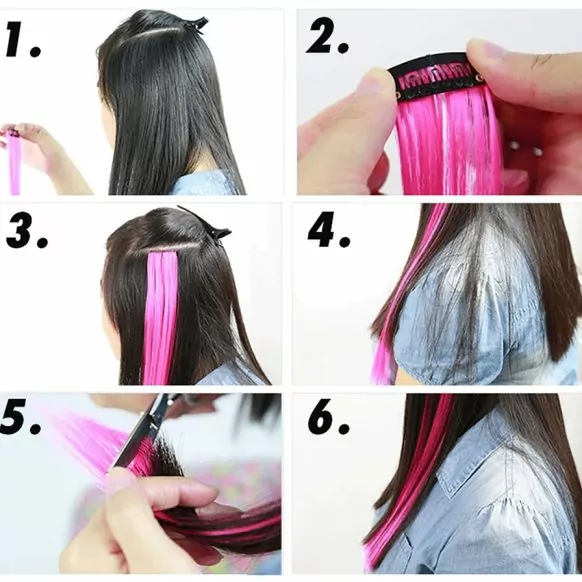 1.

2.

3.

4.

5.

6.