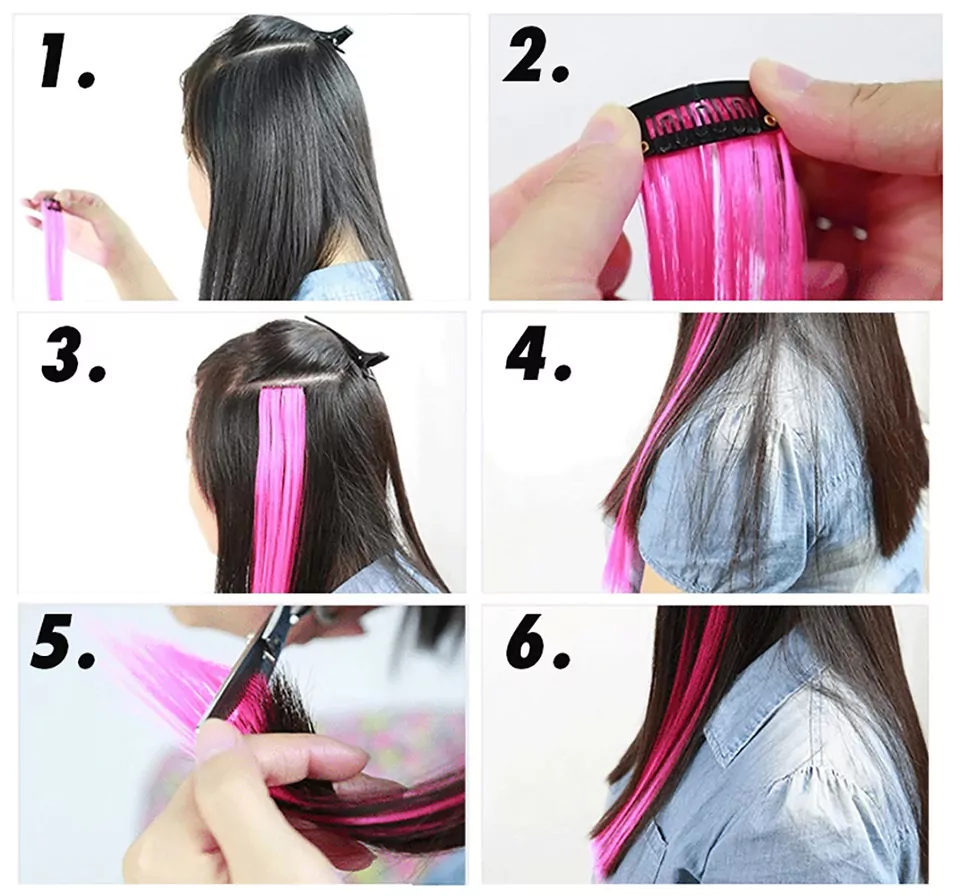 1.

2.

3.

4.

5.

6.